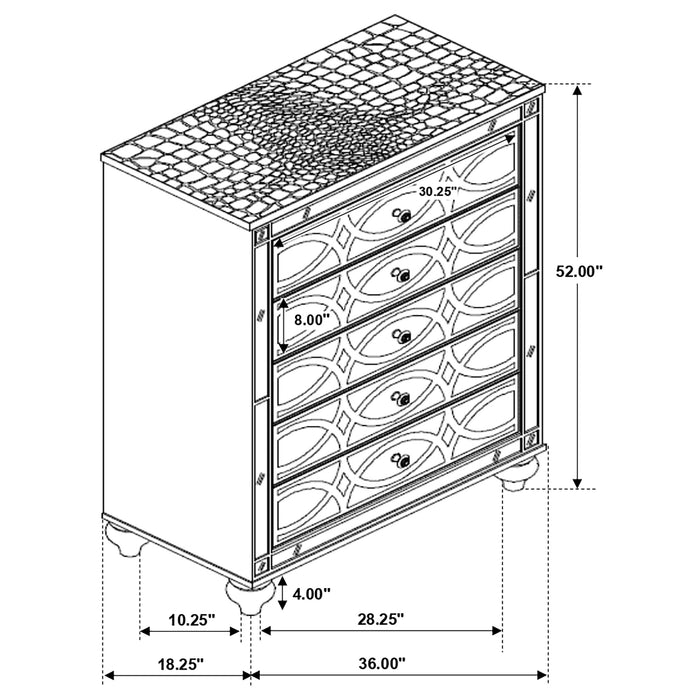 30.25"

52.00"

8.00"

4.00"

10.25"

28.25"

18.25"

36.00"